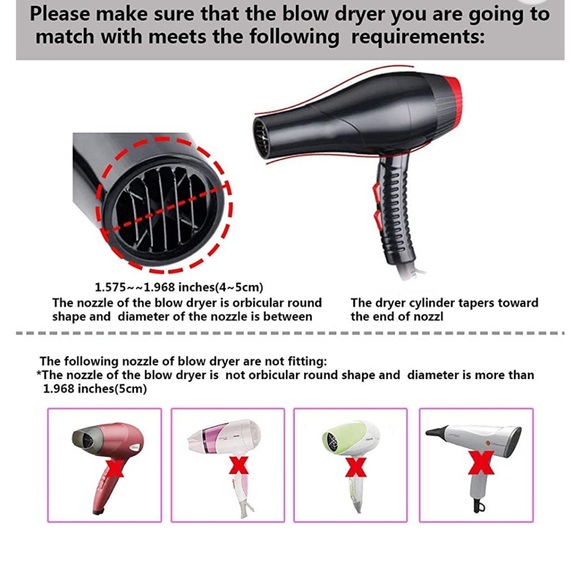 Please make sure that the blow dryer you are going to match with meets the following requirements:

1.575~~1.968 inches(4~5cm)
The nozzle of the blow dryer is orbicular round shape and diameter of the nozzle is between

The dryer cylinder tapers toward the end of nozzl

The following nozzle of blow dryer are not fitting:
*The nozzle of the blow dryer is not orbicular round shape and diameter is more than 1.968 inches(5cm)